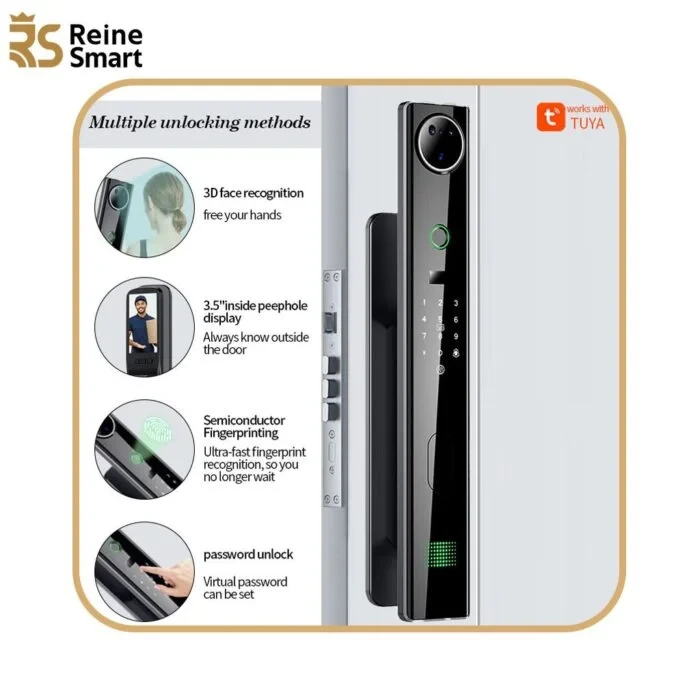 RS Reine Smart

Multiple unlocking methods

works with TUYA

3D face recognition
free your hands

3.5"inside peephole display
Always know outside the door

Semiconductor Fingerprinting
Ultra-fast fingerprint recognition, so you no longer wait

password unlock
Virtual password can be set

1 2 3
4 5 6
7 8 9
0